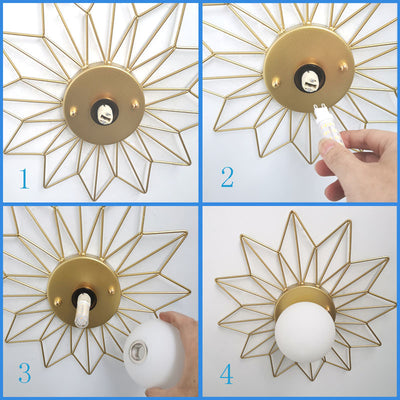 1

2

3

4